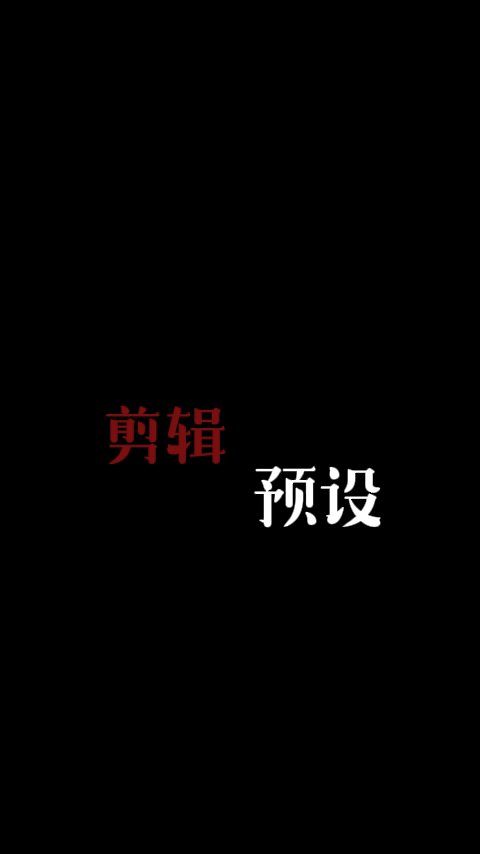 剪辑
预设